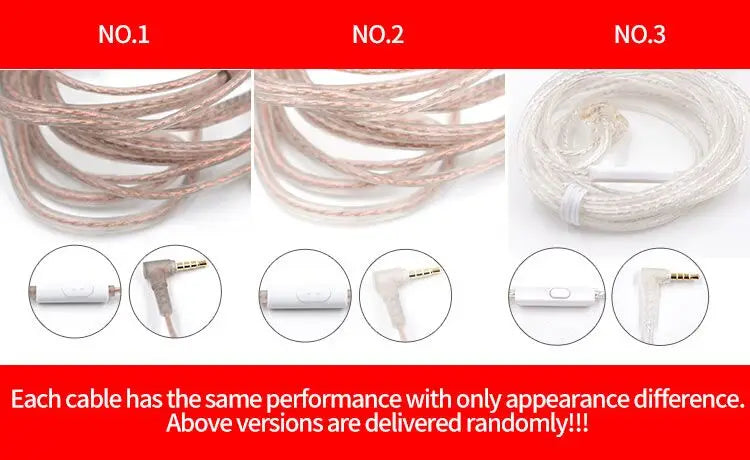 NO.1

NO.2

NO.3

Each cable has the same performance with only appearance difference.
Above versions are delivered randomly!!!